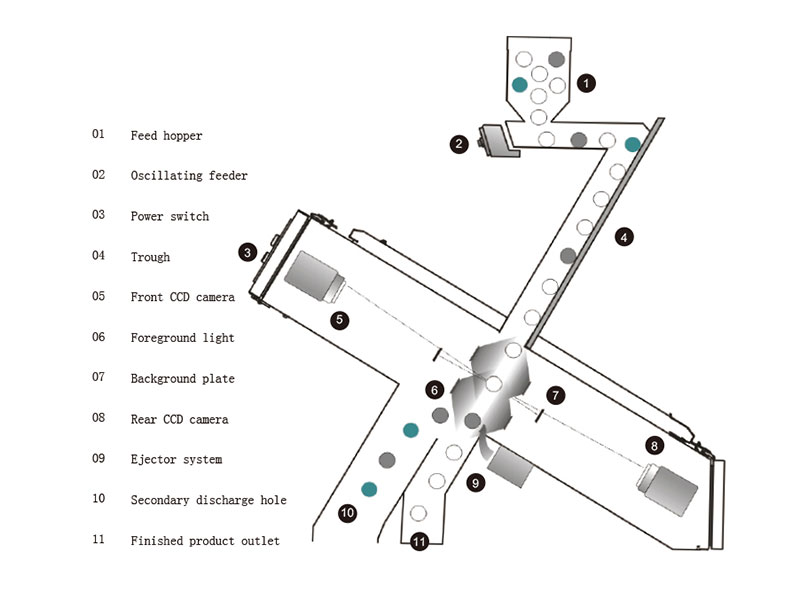 01 Feed hopper
02 Oscillating feeder
03 Power switch
04 Trough
05 Front CCD camera
06 Foreground light
07 Background plate
08 Rear CCD camera
09 Ejector system
10 Secondary discharge hole
11 Finished product outlet

1
2
3
4
5
6
7
8
9
10
11